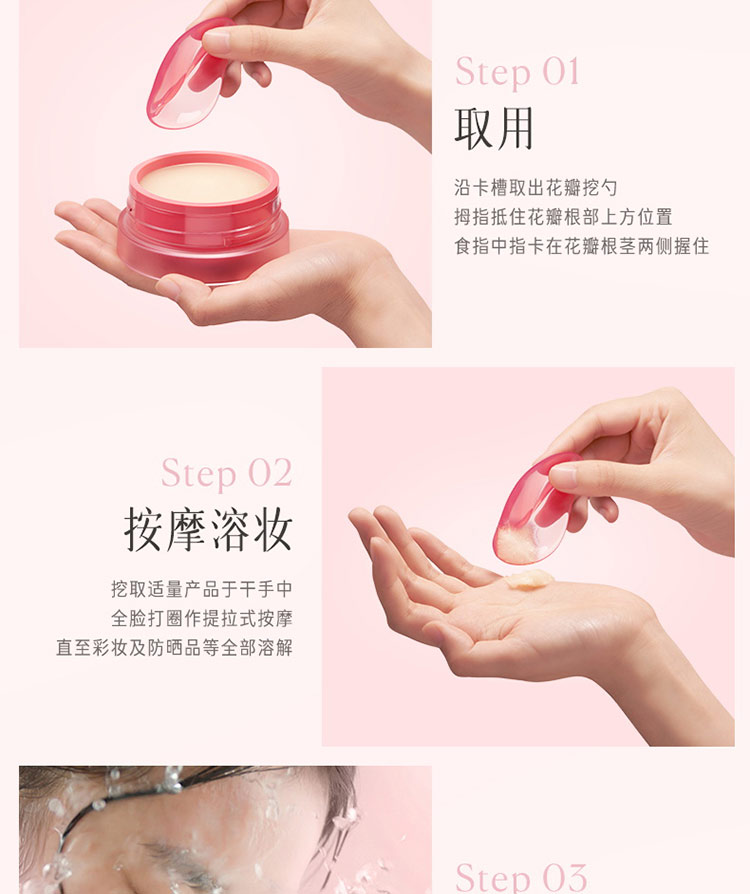 Step 01
取用

沿卡槽取出花瓣挖勺
拇指抵住花瓣根部上方位置
食指中指卡在花瓣根茎两侧握住

Step 02
按摩溶妆

挖取适量产品于干手中
全脸打圈作提拉式按摩
直至彩妆及防晒品等全部溶解

Step 03