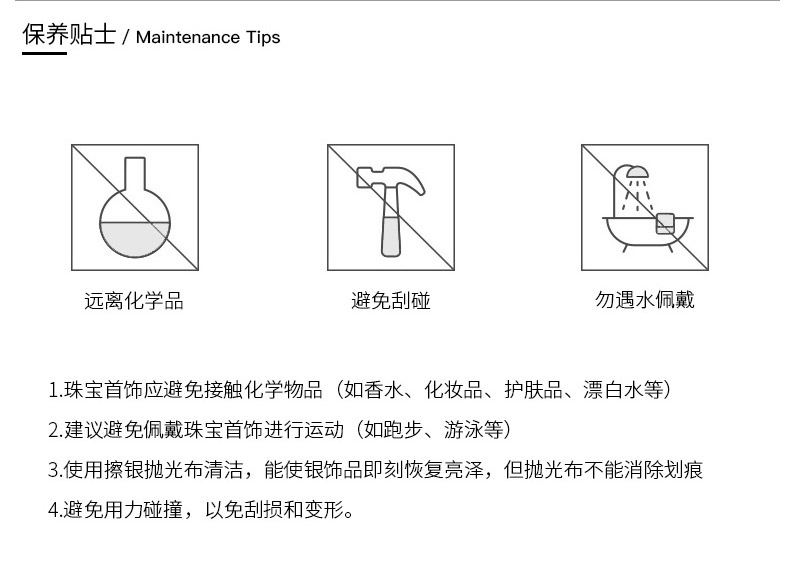 保养贴士 / Maintenance Tips

远离化学品

避免刮碰

勿遇水佩戴

1.珠宝首饰应避免接触化学物品（如香水、化妆品、护肤品、漂白水等）

2.建议避免佩戴珠宝首饰进行运动（如跑步、游泳等）

3.使用擦银抛光布清洁，能使银饰品即刻恢复亮泽，但抛光布不能消除划痕

4.避免用力碰撞，以免刮损和变形。