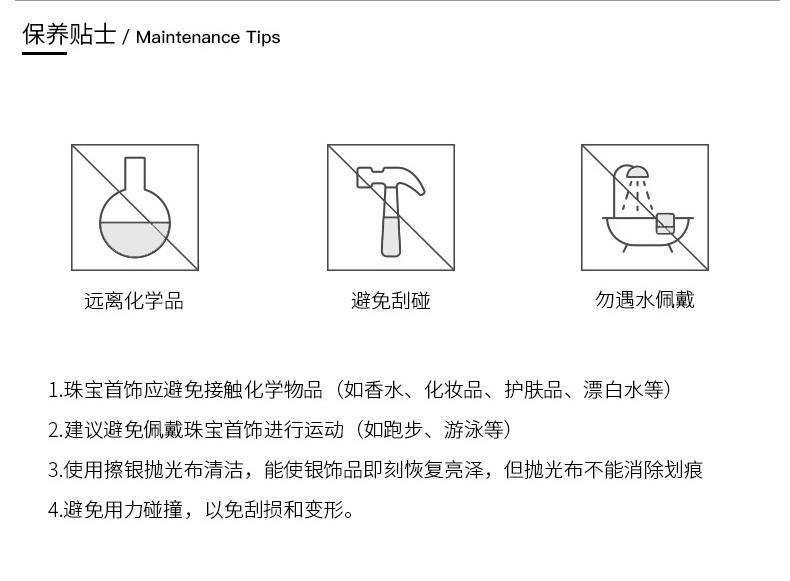 保养贴士 / Maintenance Tips

远离化学品

避免刮碰

勿遇水佩戴

1.珠宝首饰应避免接触化学物品（如香水、化妆品、护肤品、漂白水等）

2.建议避免佩戴珠宝首饰进行运动（如跑步、游泳等）

3.使用擦银抛光布清洁，能使银饰品即刻恢复亮泽，但抛光布不能消除划痕

4.避免用力碰撞，以免刮损和变形。