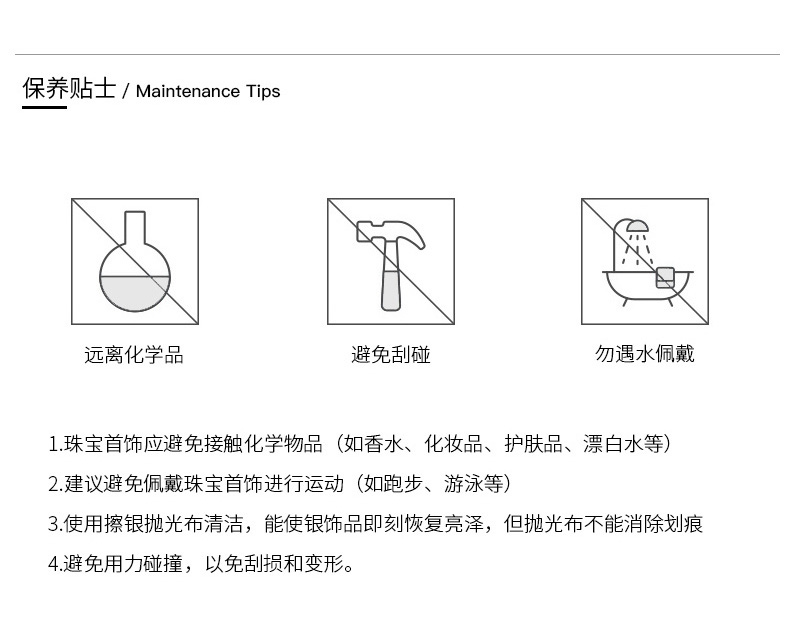 保养贴士 / Maintenance Tips

远离化学品

避免刮碰

勿遇水佩戴

1.珠宝首饰应避免接触化学物品（如香水、化妆品、护肤品、漂白水等）

2.建议避免佩戴珠宝首饰进行运动（如跑步、游泳等）

3.使用擦银抛光布清洁，能使银饰品即刻恢复亮泽，但抛光布不能消除划痕

4.避免用力碰撞，以免刮损和变形。