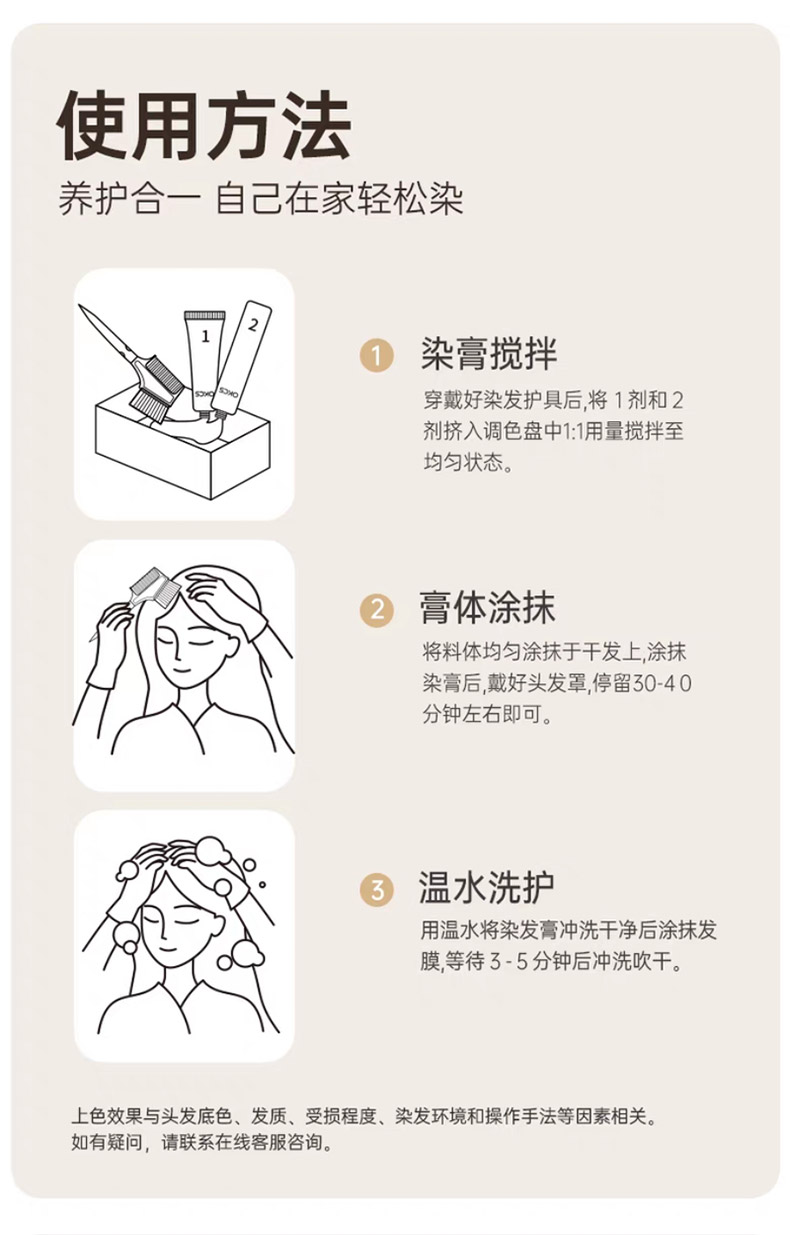 使用方法
养护合一 自己在家轻松染

1 2

1 染膏搅拌
穿戴好染发护具后,将 1 剂和 2 剂挤入调色盘中1:1用量搅拌至均匀状态。

2 膏体涂抹
将料体均匀涂抹于干发上,涂抹染膏后,戴好头发罩,停留30-40分钟左右即可。

3 温水洗护
用温水将染发膏冲洗干净后涂抹发膜,等待 3 - 5 分钟后冲洗吹干。

上色效果与头发底色、发质、受损程度、染发环境和操作手法等因素相关。
如有疑问,请联系在线客服咨询。