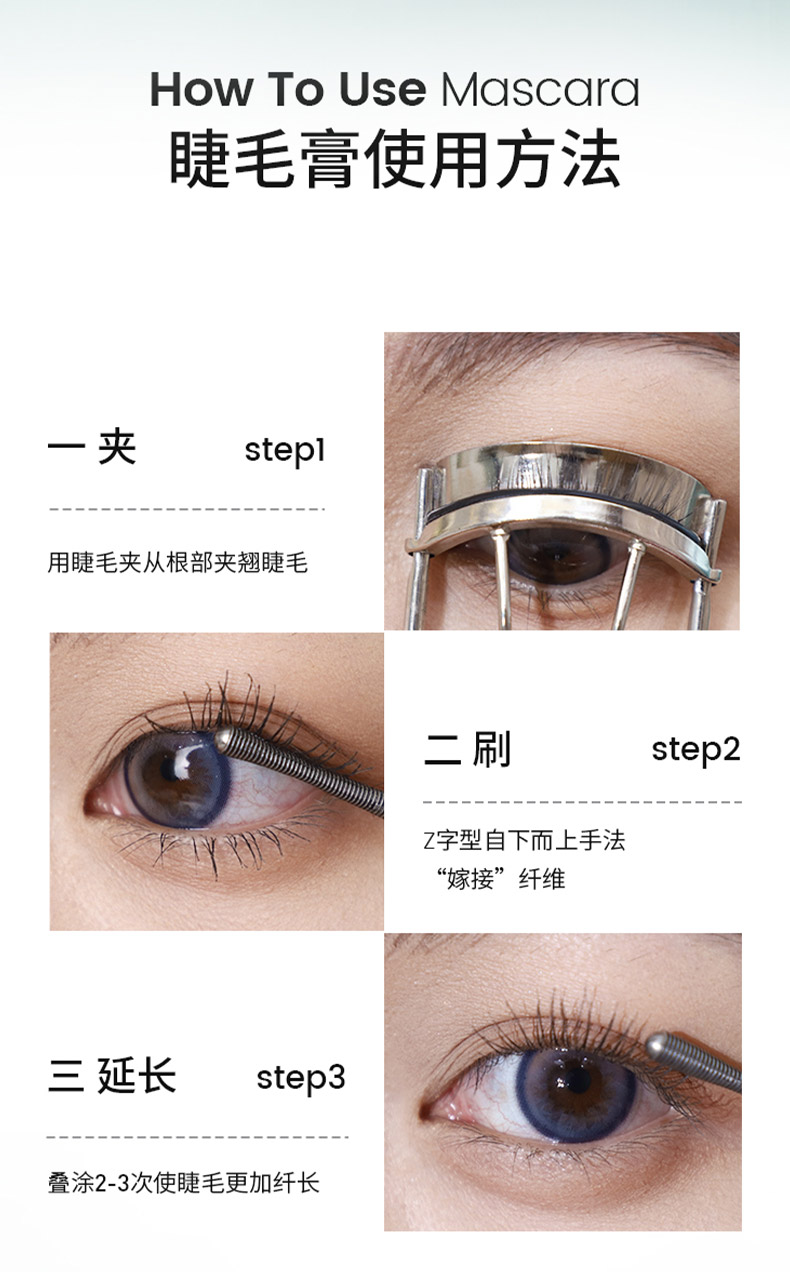 How To Use Mascara
睫毛膏使用方法

一 夹 step1

用睫毛夹从根部夹翘睫毛

二 刷 step2

Z字型自下而上手法
“嫁接”纤维

三 延长 step3

叠涂2-3次使睫毛更加纤长