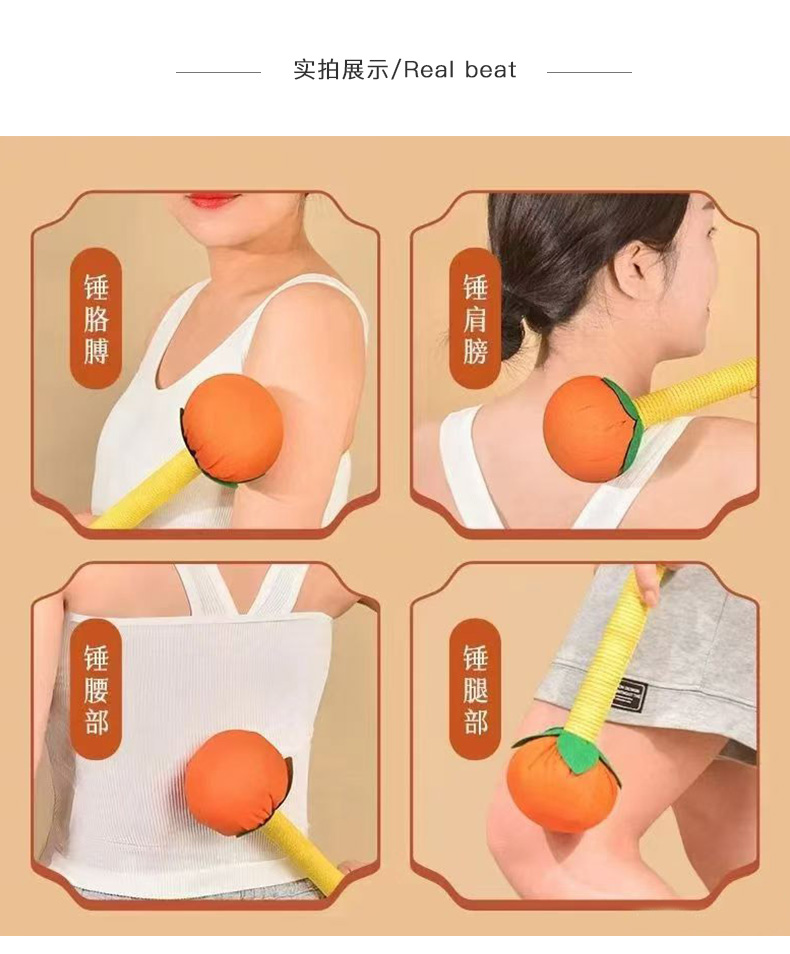 实拍展示/Real beat

锤胳膊

锤肩膀

锤腰部

锤腿部