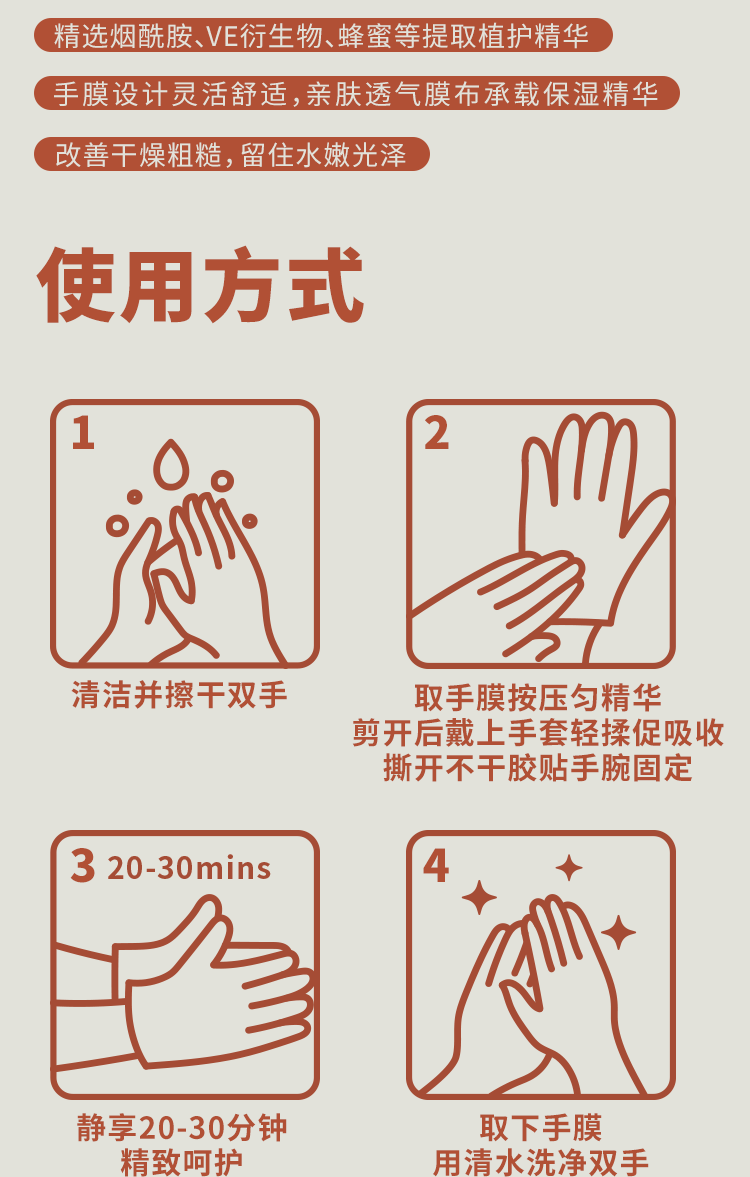 精选烟酰胺、VE衍生物、蜂蜜等提取植护精华

手膜设计灵活舒适，亲肤透气膜布承载保湿精华

改善干燥粗糙，留住水嫩光泽

使用方式

1

清洁并擦干双手

2

取手膜按压匀精华
剪开后戴上手套轻揉促吸收
撕开不干胶贴手腕固定

3 20-30mins

静享20-30分钟
精致呵护

4

取下手膜
用清水洗净双手