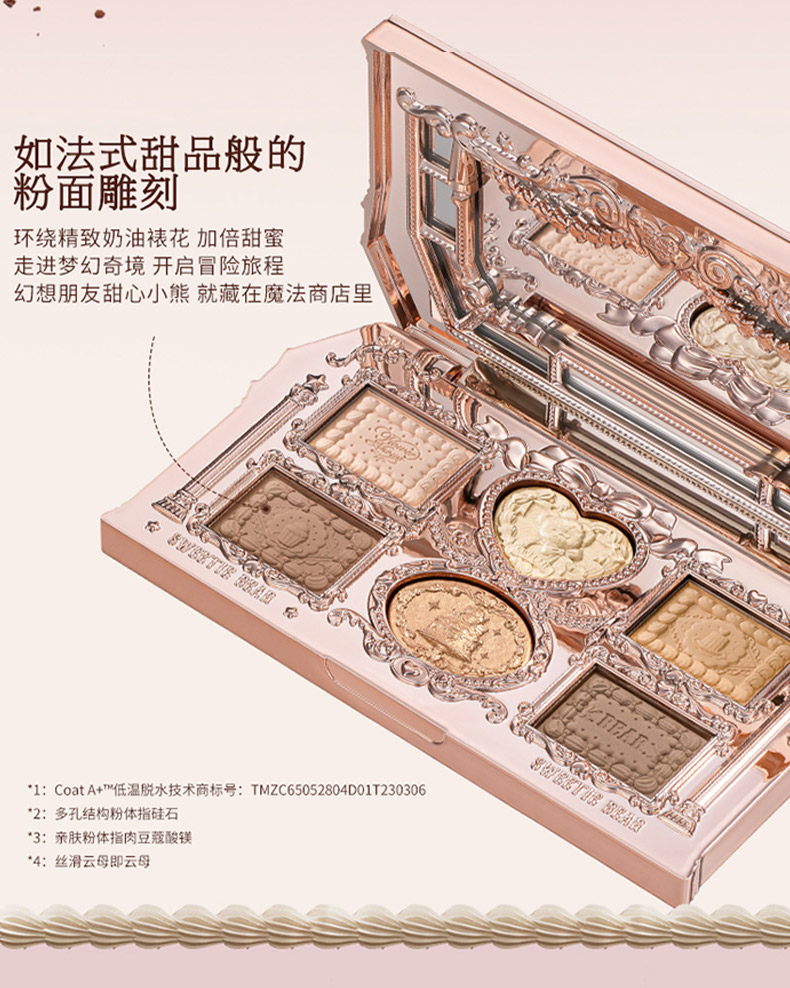 如法式甜品般的
粉面雕刻

环绕精致奶油裱花 加倍甜蜜
走进梦幻奇境 开启冒险旅程
幻想朋友甜心小熊 就藏在魔法商店里

SWEETIE BEAR

SWEETIE BEAR

*1：Coat A+™低温脱水技术商标号：TMZC65052804D01T230306
*2：多孔结构粉体指硅石
*3：亲肤粉体指肉豆蔻酸镁
*4：丝滑云母即云母