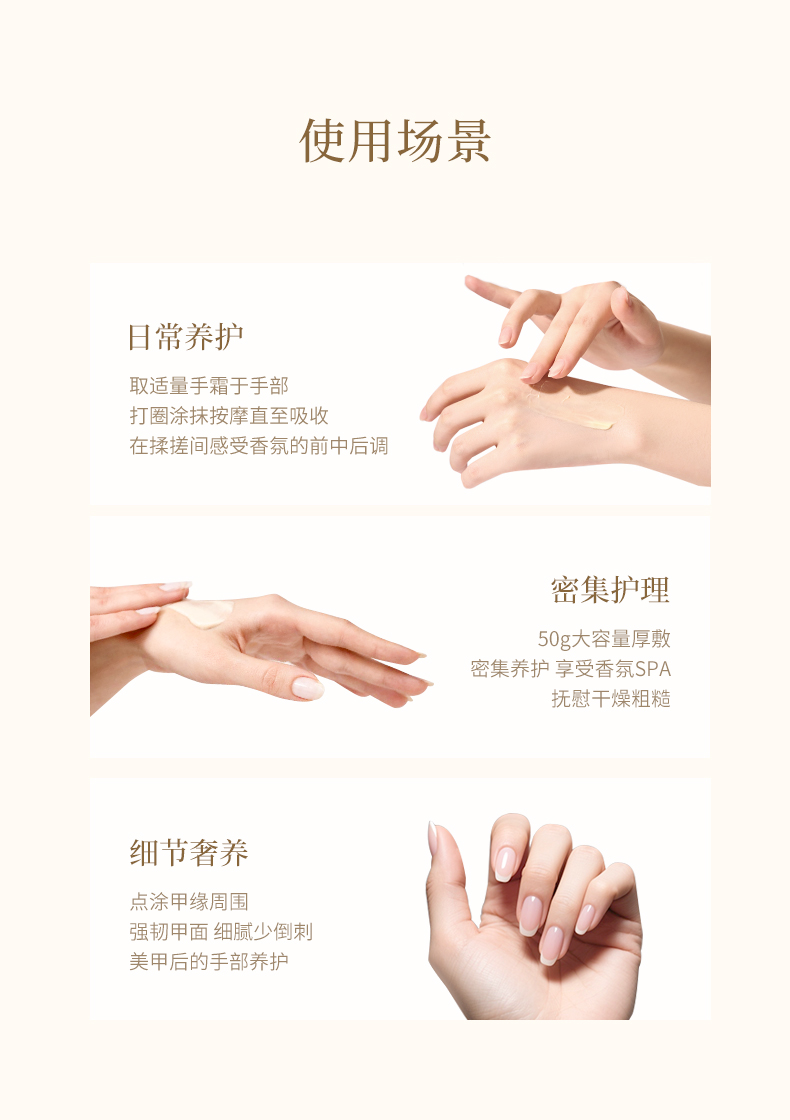 使用场景

日常养护

取适量手霜于手部
打圈涂抹按摩直至吸收
在揉搓间感受香氛的前中后调

密集护理

50g大容量厚敷
密集养护 享受香氛SPA
抚慰干燥粗糙

细节奢养

点涂甲缘周围
强韧甲面 细腻少倒刺
美甲后的手部养护