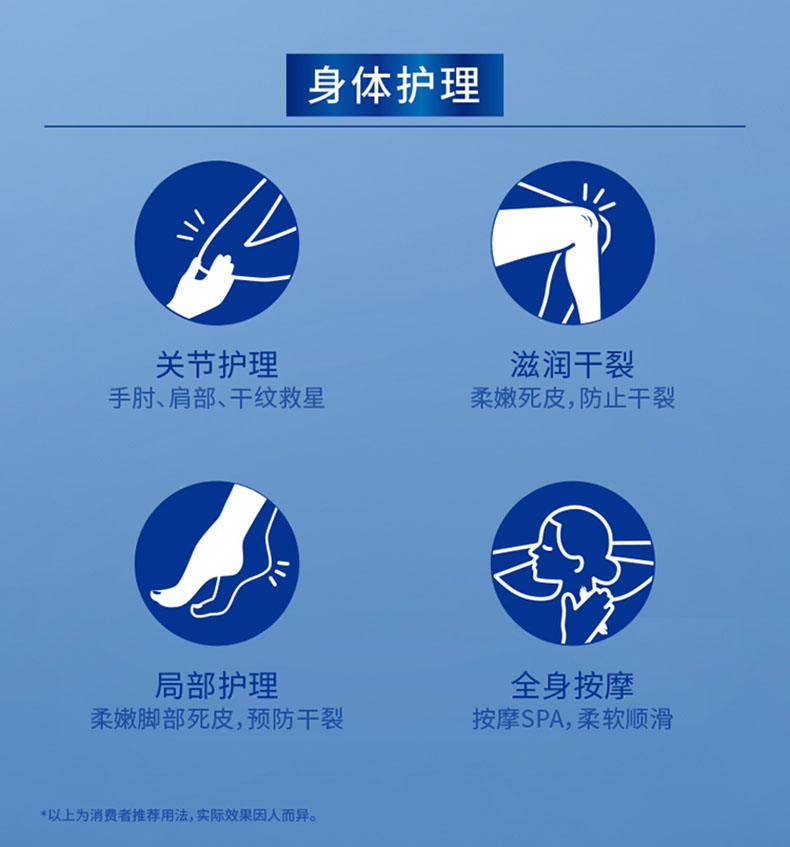 身体护理

关节护理
手肘、肩部、干纹救星

滋润干裂
柔嫩死皮，防止干裂

局部护理
柔嫩脚部死皮，预防干裂

全身按摩
按摩SPA，柔软顺滑

*以上为消费者推荐用法，实际效果因人而异。