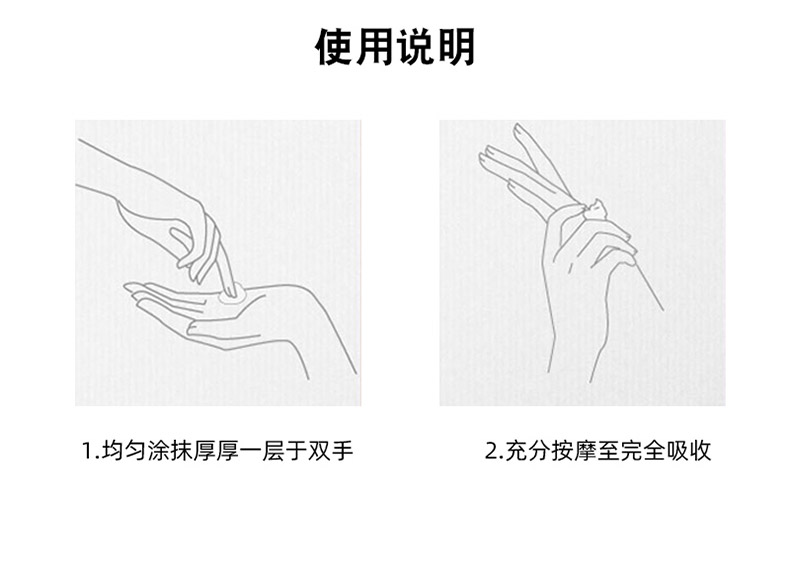 使用说明

1.均匀涂抹厚厚一层于双手

2.充分按摩至完全吸收