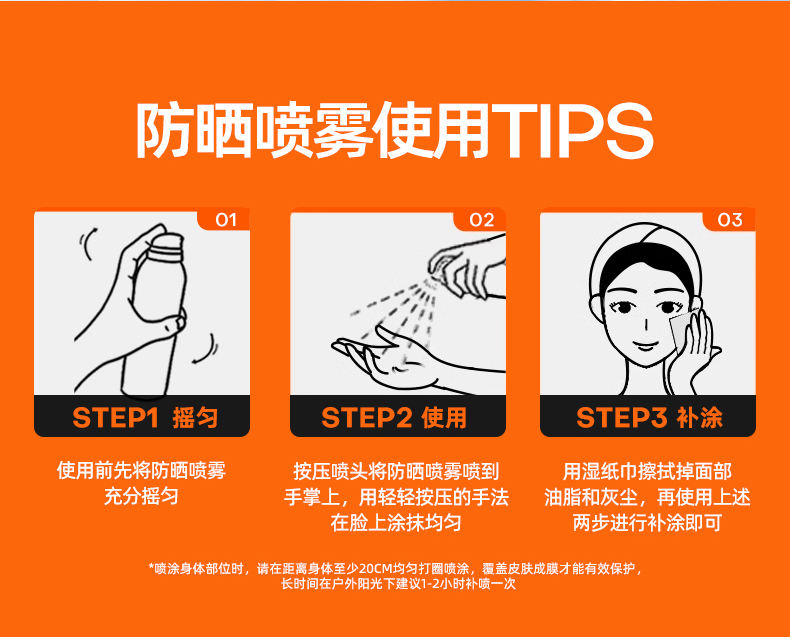 防晒喷雾使用TIPS

01

STEP1 摇匀

使用前先将防晒喷雾充分摇匀

02

STEP2 使用

按压喷头将防晒喷雾喷到手掌上，用轻轻按压的手法在脸上涂抹均匀

03

STEP3 补涂

用湿纸巾擦拭掉面部油脂和灰尘，再使用上述两步进行补涂即可

*喷涂身体部位时，请在距离身体至少20CM均匀打圈喷涂，覆盖皮肤成膜才能有效保护，长时间在户外阳光下建议1-2小时补喷一次