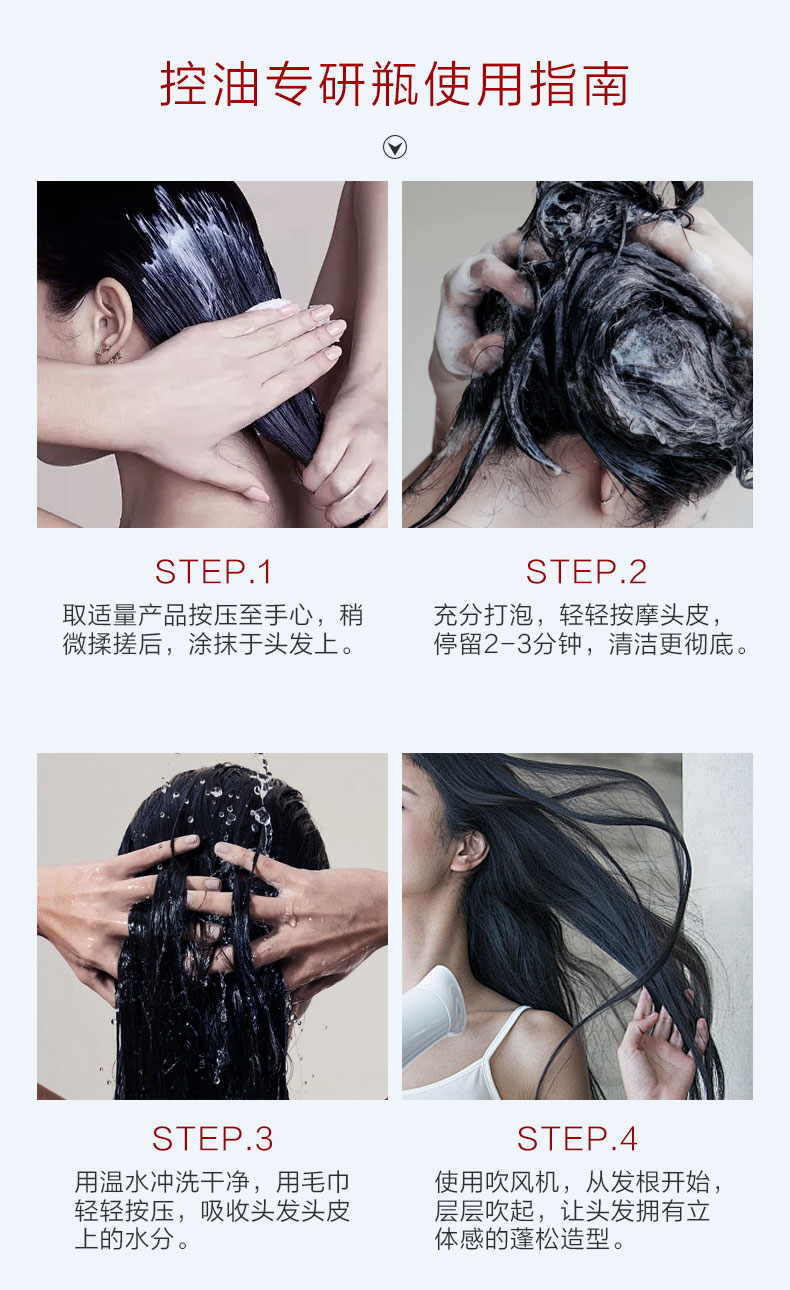 控油专研瓶使用指南

STEP.1
取适量产品按压至手心，稍微揉搓后，涂抹于头发上。

STEP.2
充分打泡，轻轻按摩头皮，停留2-3分钟，清洁更彻底。

STEP.3
用温水冲洗干净，用毛巾轻轻按压，吸收头发头皮上的水分。

STEP.4
使用吹风机，从发根开始，层层吹起，让头发拥有立体感的蓬松造型。