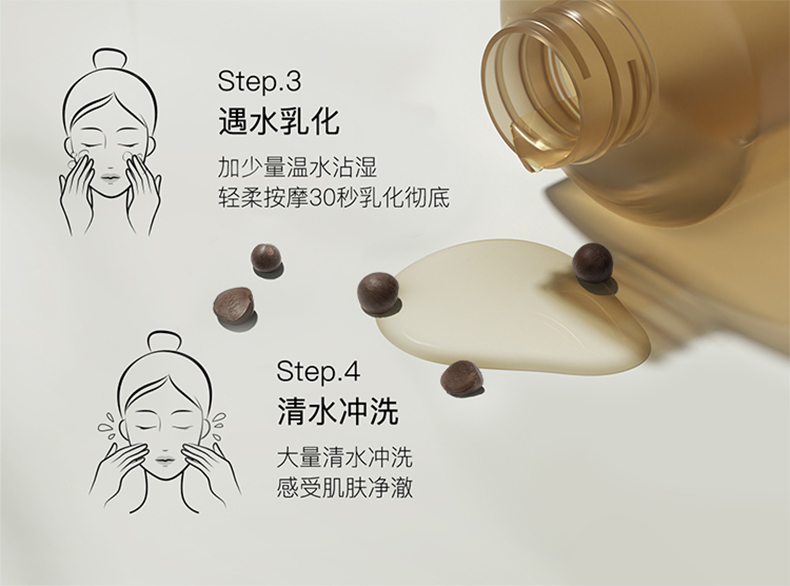 Step.3
遇水乳化

加少量温水沾湿
轻柔按摩30秒乳化彻底

Step.4
清水冲洗

大量清水冲洗
感受肌肤净澈