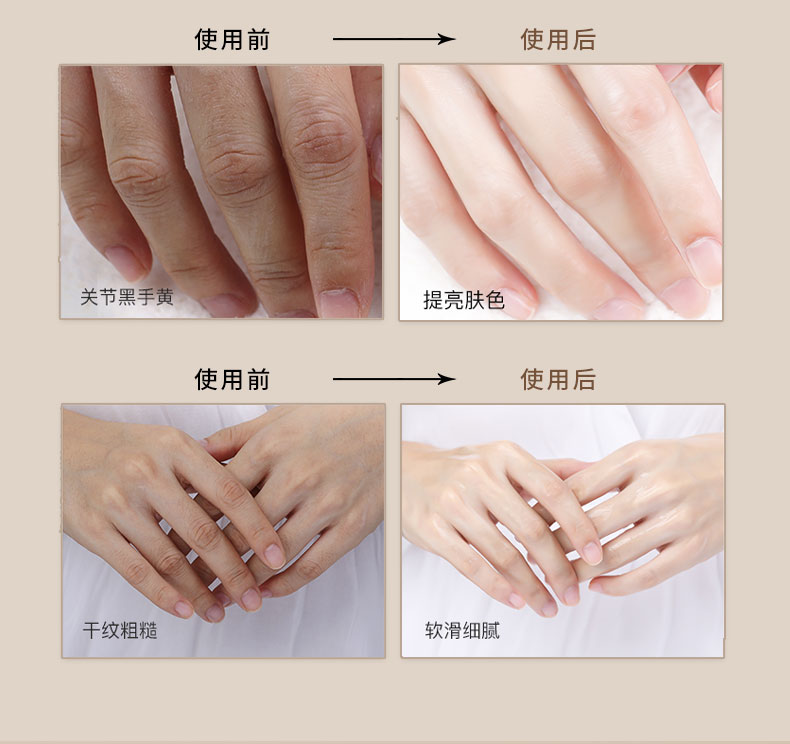 使用前 使用后

关节黑手黄

提亮肤色

使用前 使用后

干纹粗糙

软滑细腻