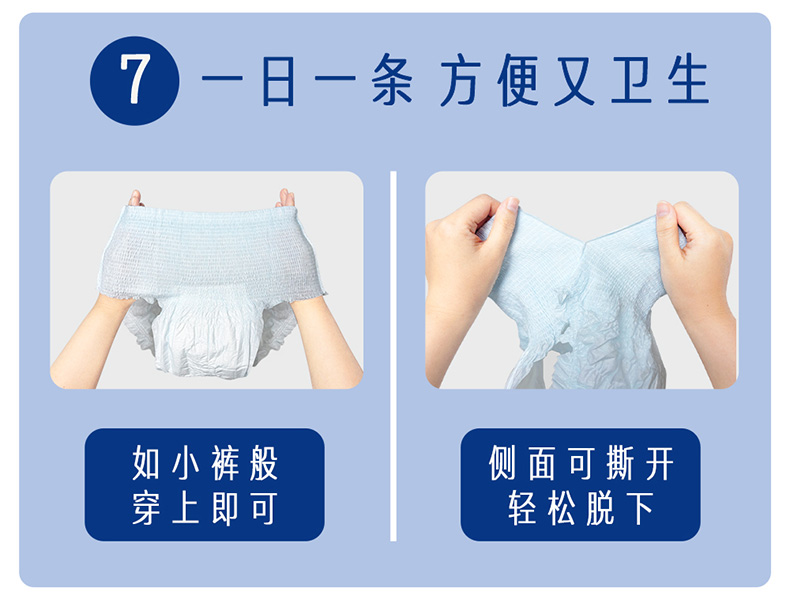 7 一日一条 方便又卫生

如小裤般
穿上即可

侧面可撕开
轻松脱下