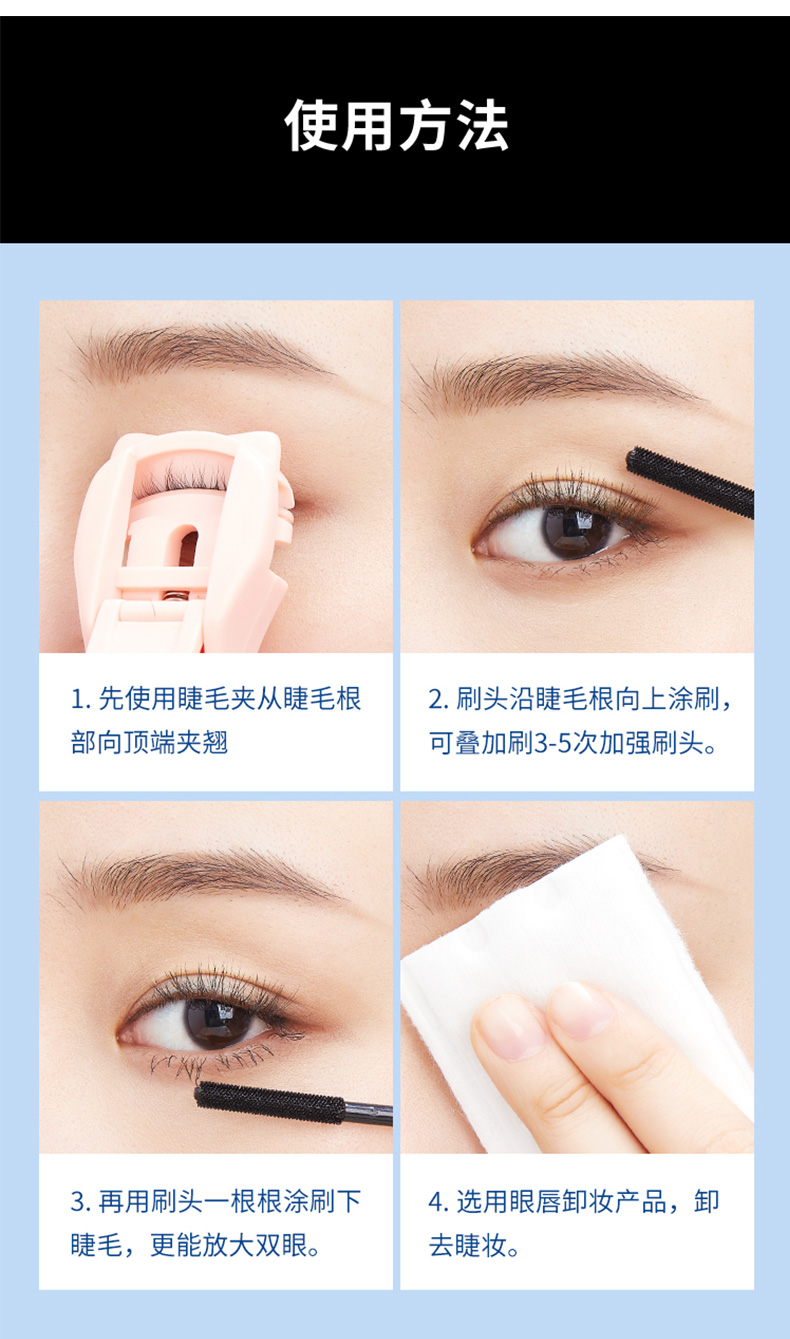 使用方法

1. 先使用睫毛夹从睫毛根部向顶端夹翘

2. 刷头沿睫毛根向上涂刷，可叠加刷3-5次加强刷头。

3. 再用刷头一根根涂刷下睫毛，更能放大双眼。

4. 选用眼唇卸妆产品，卸去睫妆。